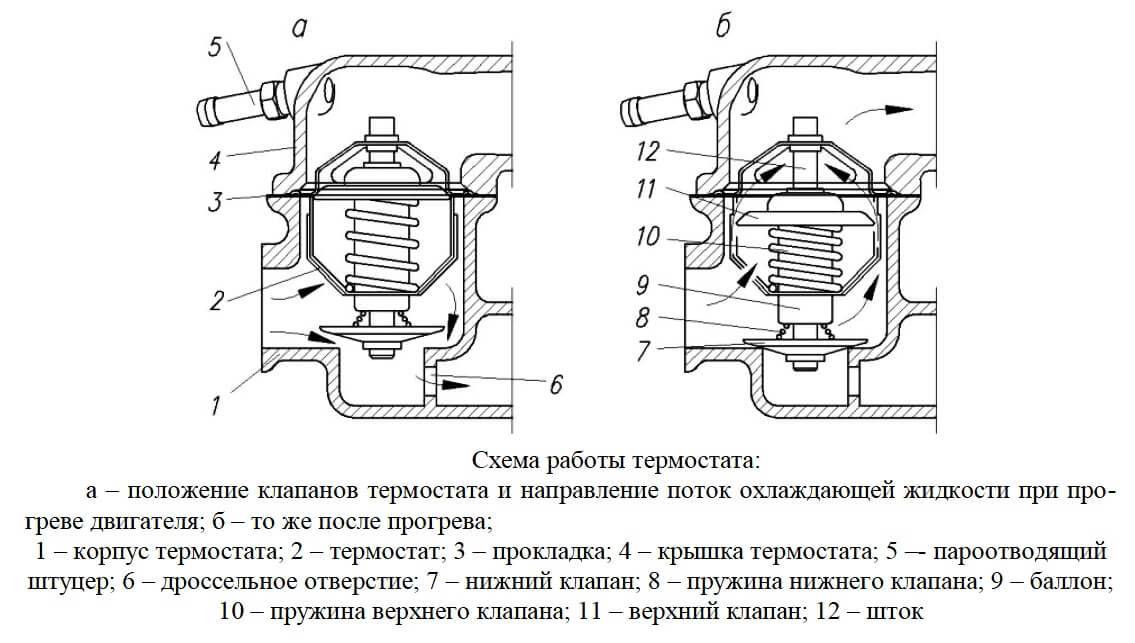 а

5

4

3

2

1

6

б

12

11

10

9

8

7

Схема работы термостата:

а – положение клапанов термостата и направление поток охлаждающей жидкости при прогреве двигателя; б – то же после прогрева;

1 – корпус термостата; 2 – термостат; 3 – прокладка; 4 – крышка термостата; 5 –- пароотводящий штуцер; 6 – дроссельное отверстие; 7 – нижний клапан; 8 – пружина нижнего клапана; 9 – баллон; 10 – пружина верхнего клапана; 11 – верхний клапан; 12 – шток