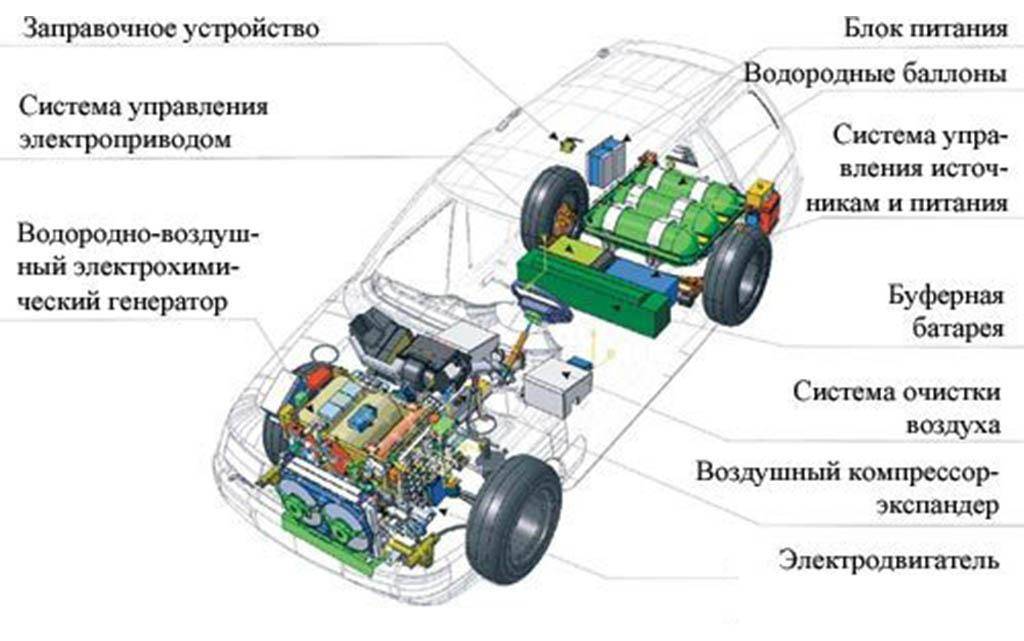 Заправочное устройство

Система управления электроприводом

Водородно-воздушный электрохимический генератор

Блок питания

Водородные баллоны

Система управления источникам и питания

Буферная батарея

Система очистки воздуха

Воздушный компрессор-экспандер

Электродвигатель