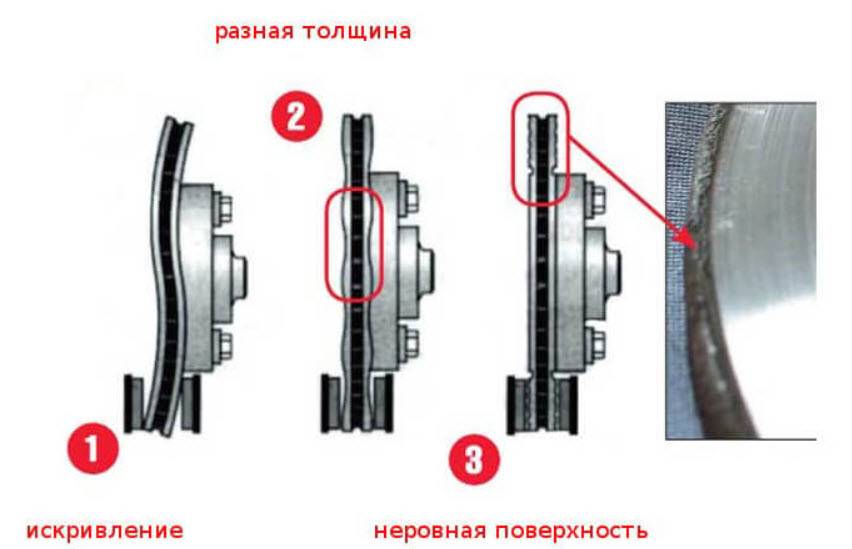 разная толщина

2

1

3

искривление

неровная поверхность