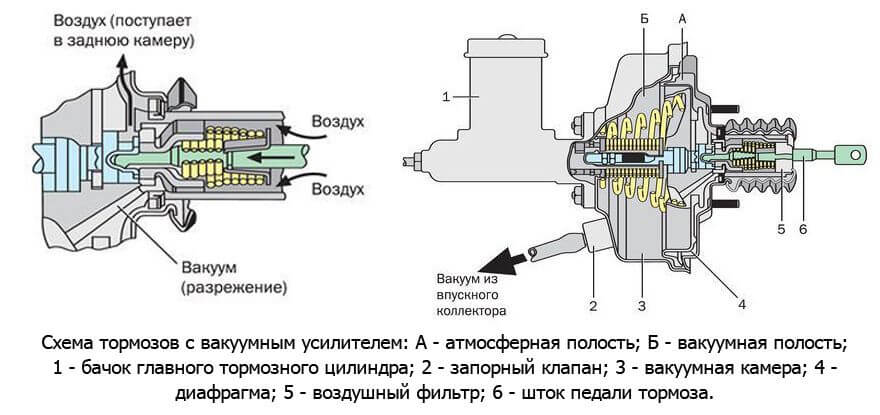 Воздух (поступает в заднюю камеру)

Воздух

Воздух

Вакуум (разрежение)

Б

А

1

5

6

Вакуум из впускного коллектора

2

3

4

Схема тормозов с вакуумным усилителем: А - атмосферная полость; Б - вакуумная полость; 1 - бачок главного тормозного цилиндра; 2 - запорный клапан; 3 - вакуумная камера; 4 - диафрагма; 5 - воздушный фильтр; 6 - шток педали тормоза.