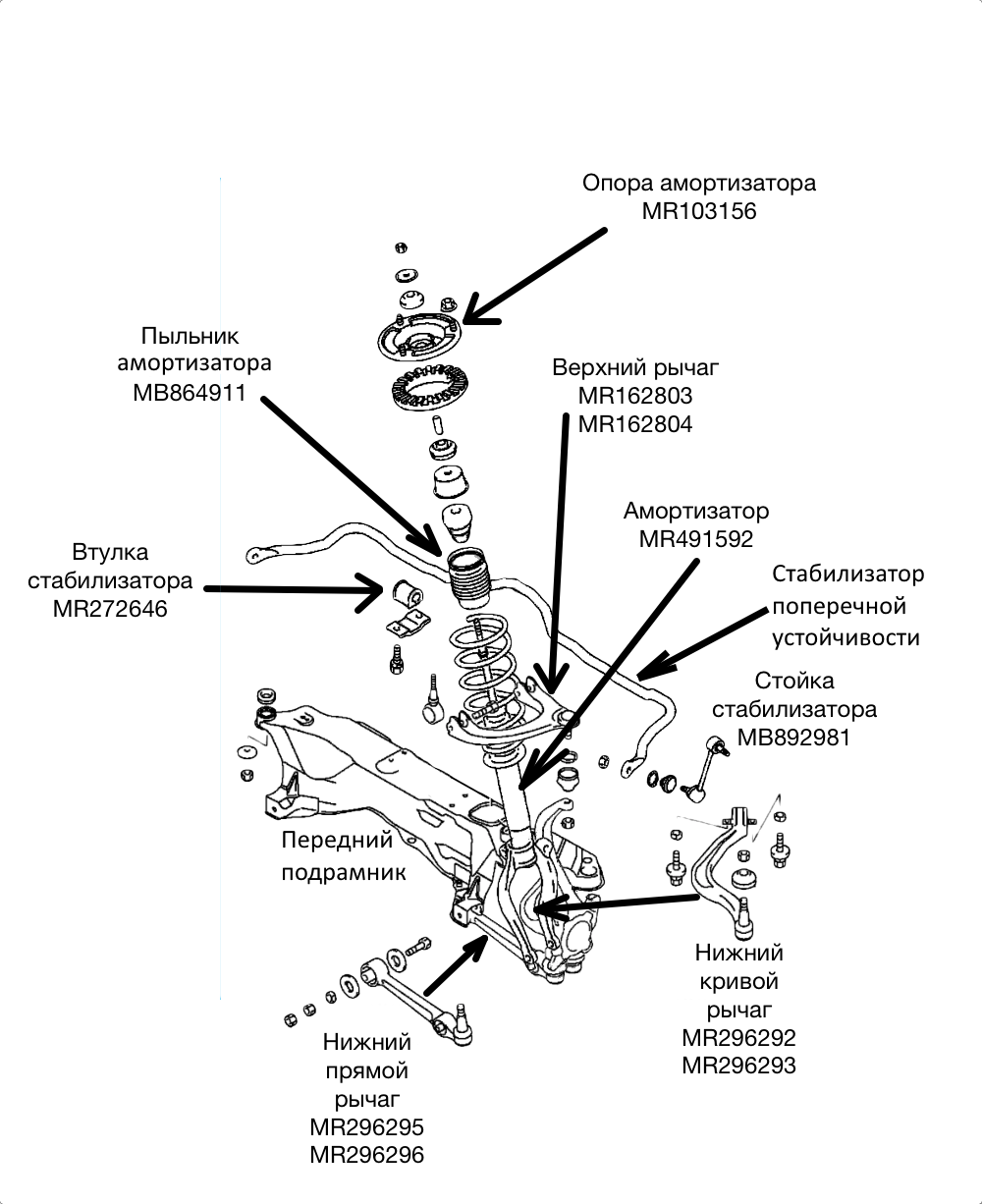 Опора амортизатора
MR103156

Пыльник
амортизатора
MB864911

Верхний рычаг
MR162803
MR162804

Амортизатор
MR491592

Втулка
стабилизатора
MR272646

Стабилизатор
поперечной
устойчивости

Стойка
стабилизатора
MB892981

Передний
подрамник

Нижний
кривой
рычаг
MR296292
MR296293

Нижний
прямой
рычаг
MR296295
MR296296