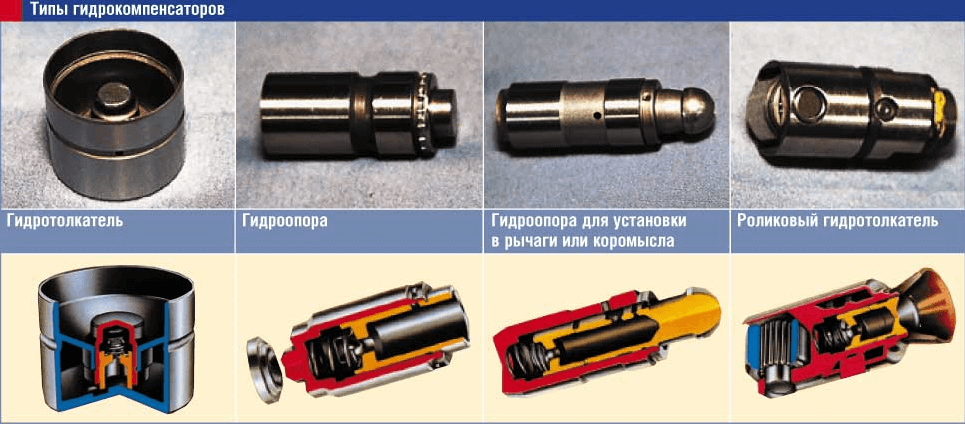 Типы гидрокомпенсаторов

Гидротолкатель

Гидроопора

Гидроопора для установки в рычаги или коромысла

Роликовый гидротолкатель